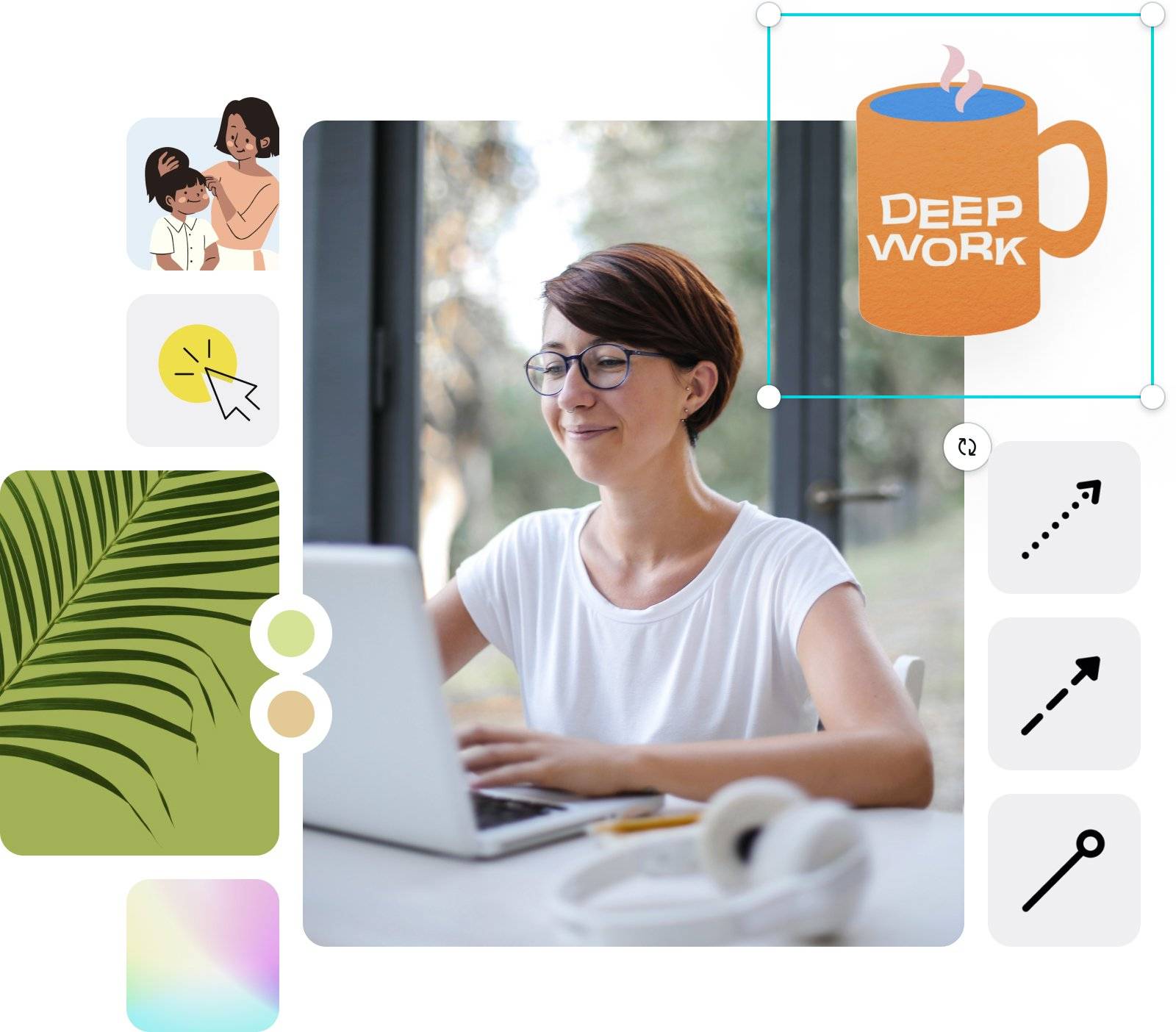 DEEP WORK